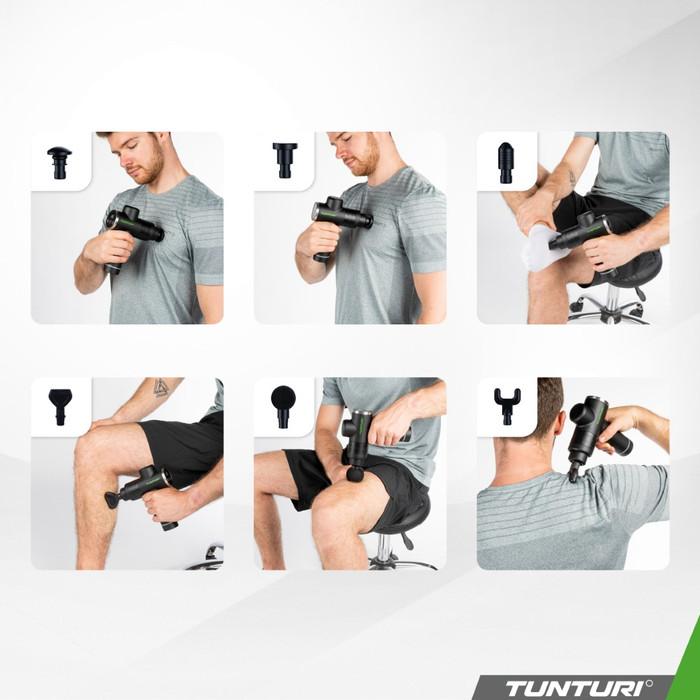 TUNTURI