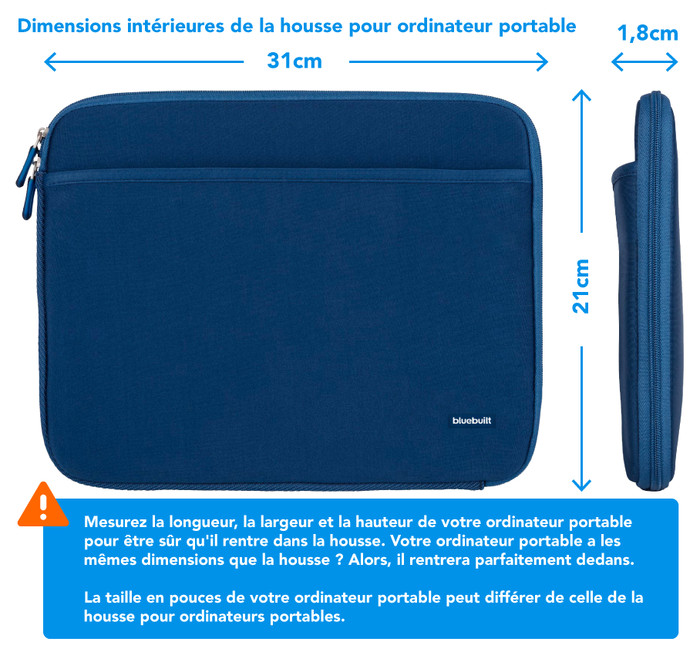 Dimensions intérieures de la housse pour ordinateur portable

31cm

1,8cm

21cm

bluebuilt

Mesurez la longueur, la largeur et la hauteur de votre ordinateur portable pour être sûr qu'il rentre dans la housse. Votre ordinateur portable a les mêmes dimensions que la housse ? Alors, il rentrera parfaitement dedans.

La taille en pouces de votre ordinateur portable peut différer de celle de la housse pour ordinateurs portables.