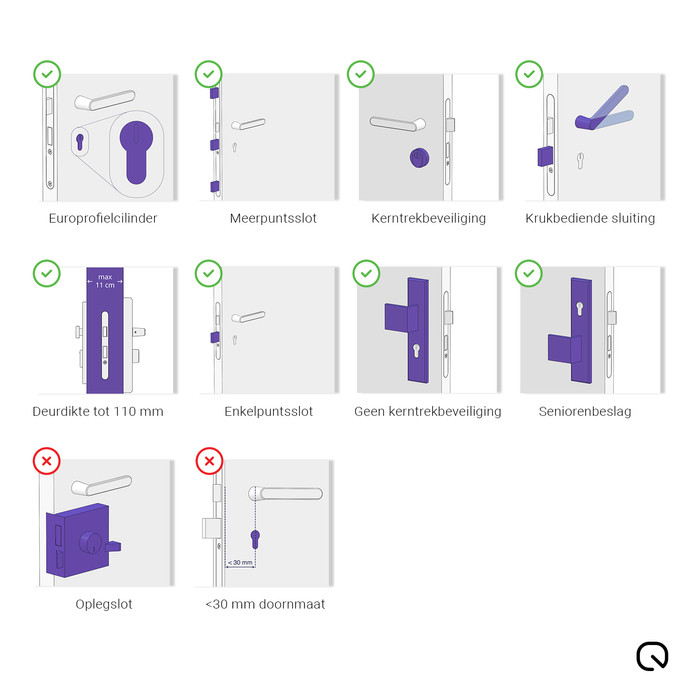 Europrofielcilinder

Meerpuntsslot

Kerntrekbeveiliging

Krukbediende sluiting

max
11 cm

Deurdikte tot 110 mm

Enkelpuntsslot

Geen kerntrekbeveiliging

Seniorenbeslag

Oplegslot

< 30 mm

<30 mm doornmaat