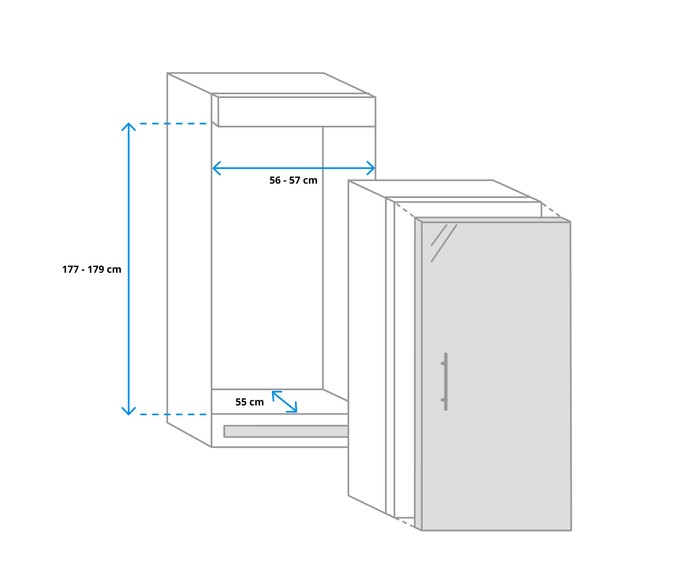 56 - 57 cm

177 - 179 cm

55 cm