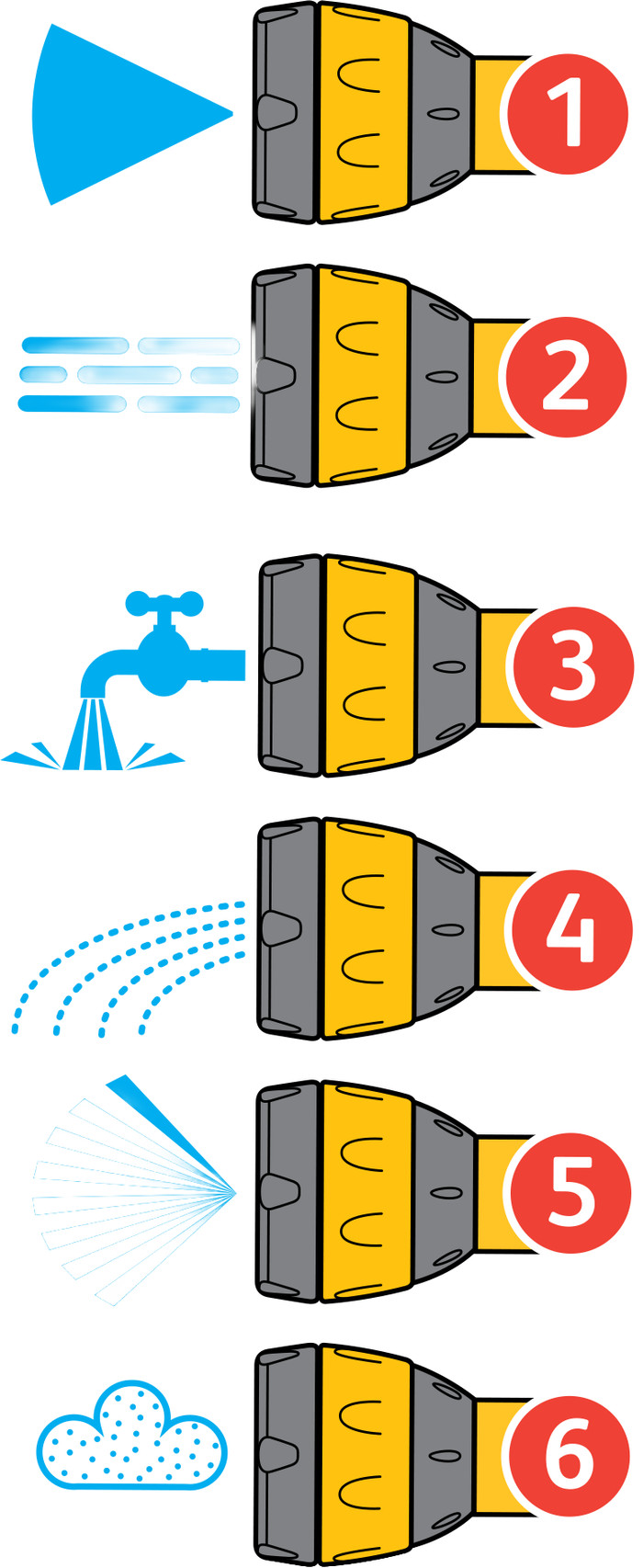 1
2
3
4
5
6